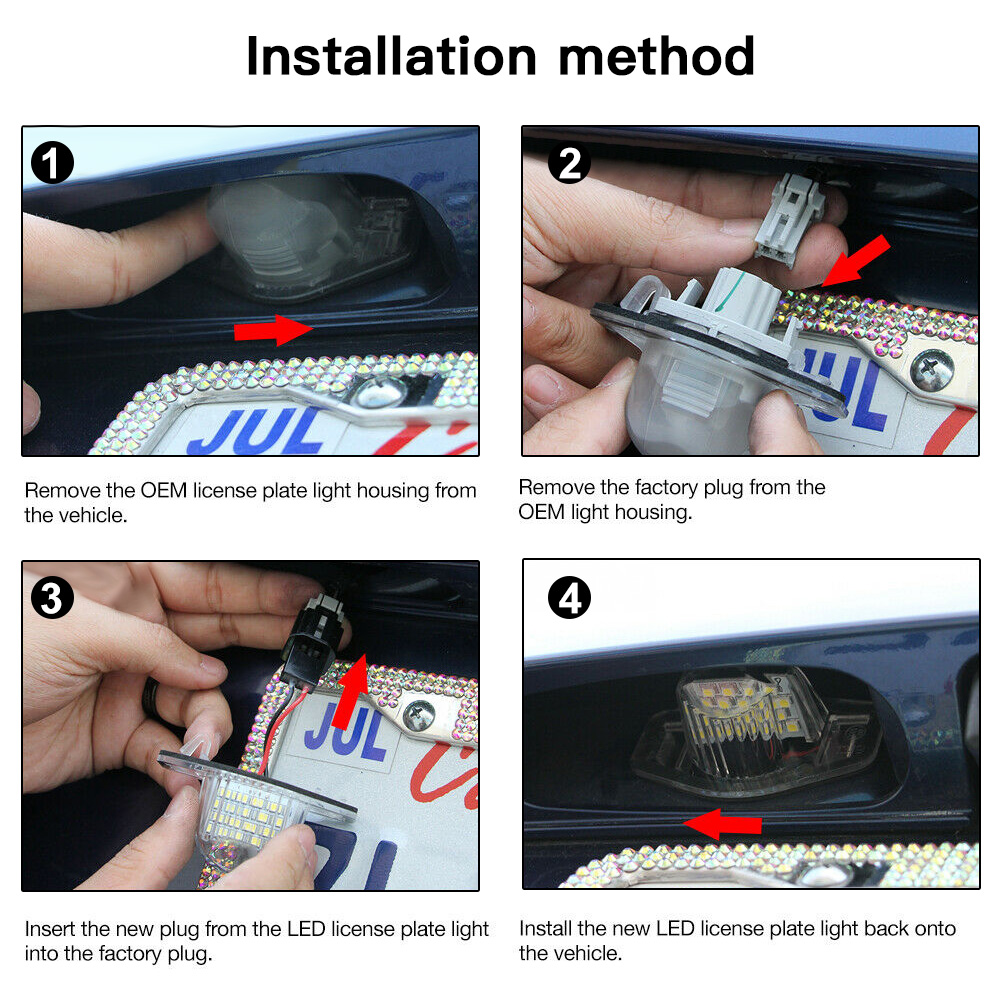 Installation method

1

JUL

Remove the OEM license plate light housing from the vehicle.

2

JUL

Remove the factory plug from the OEM light housing.

3

JUL

Insert the new plug from the LED license plate light into the factory plug.

4

Install the new LED license plate light back onto the vehicle.